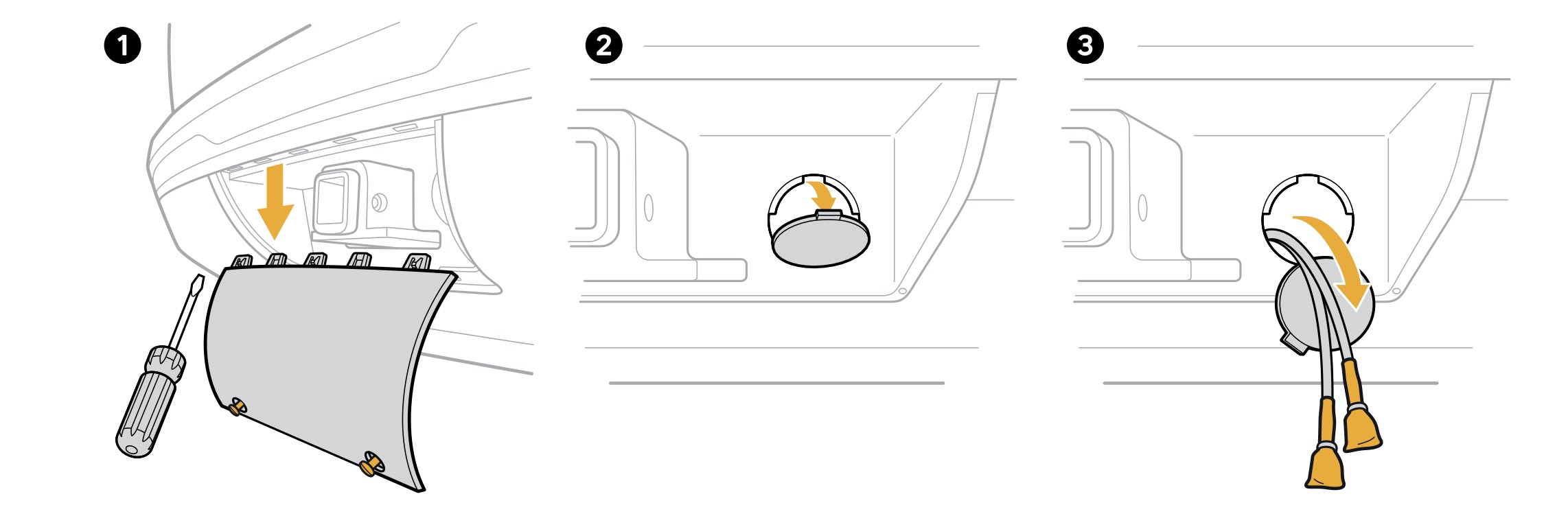 1

2

3