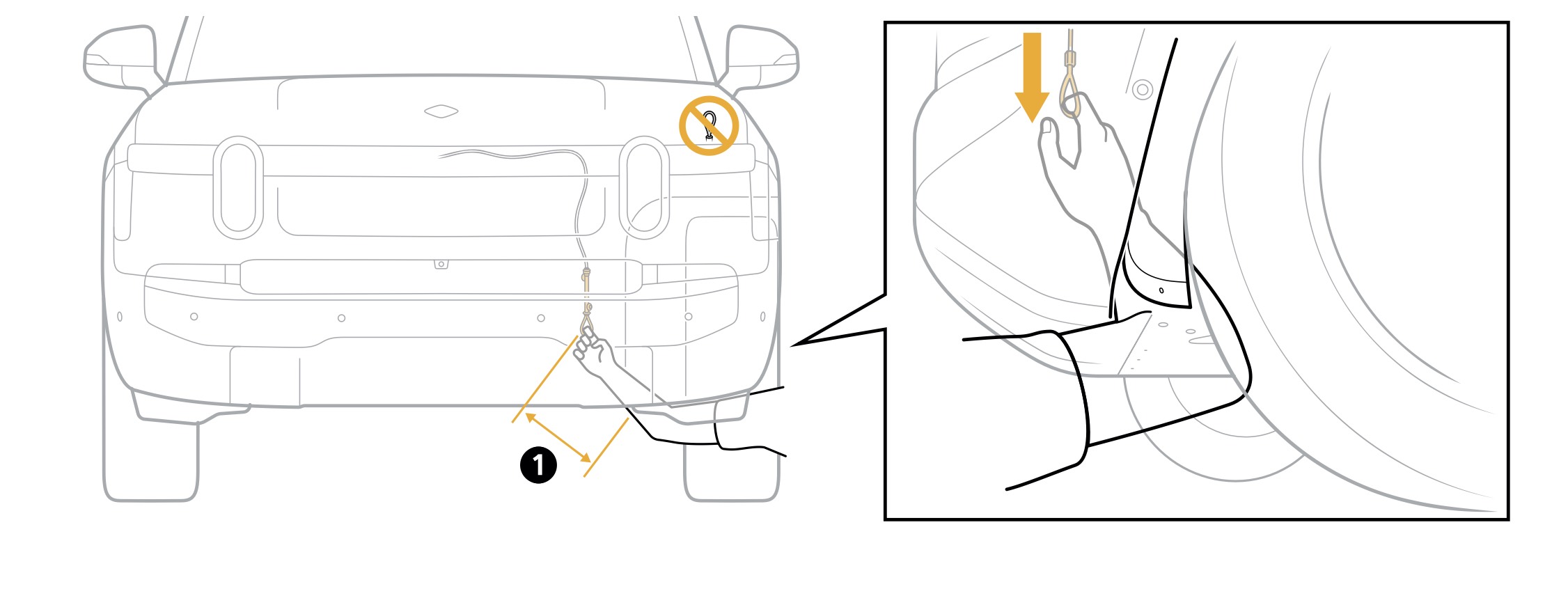 1